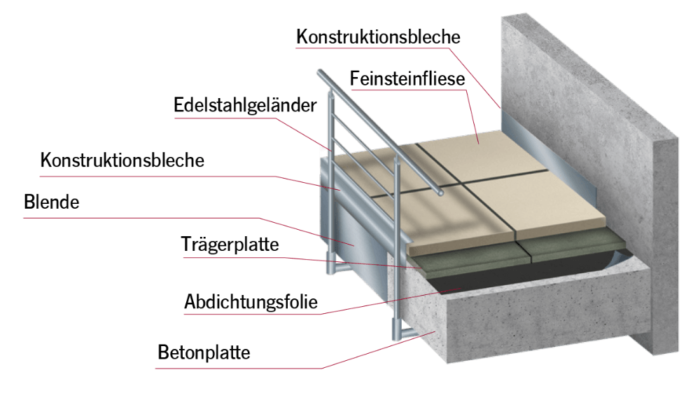 Konstruktionsbleche
Feinsteinfliese
Edelstahlgeländer
Konstruktionsbleche
Blende
Trägerplatte
Abdichtungsfolie
Betonplatte